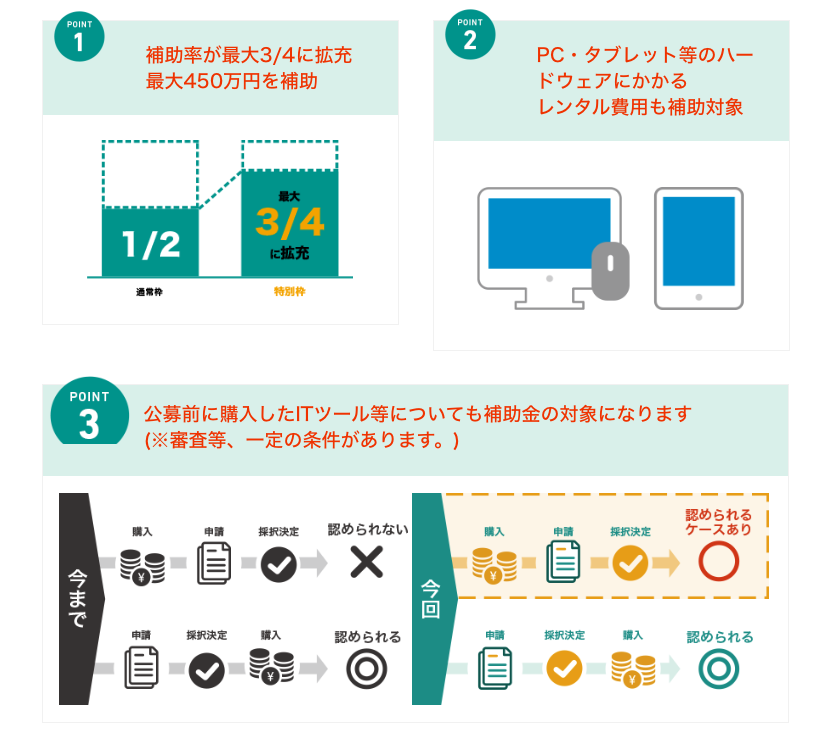 POINT 1

補助率が最大3/4に拡充
最大450万円を補助

1/2

最大
3/4
に拡充

通常枠

特別枠

POINT 2

PC・タブレット等のハードウェアにかかる
レンタル費用も補助対象

POINT 3

公募前に購入したITツール等についても補助金の対象になります
(※審査等、一定の条件があります。)

今まで

購入

申請

採択決定

認められない

申請

採択決定

購入

認められる

今回

購入

申請

採択決定

認められるケースあり

申請

採択決定

購入

認められる